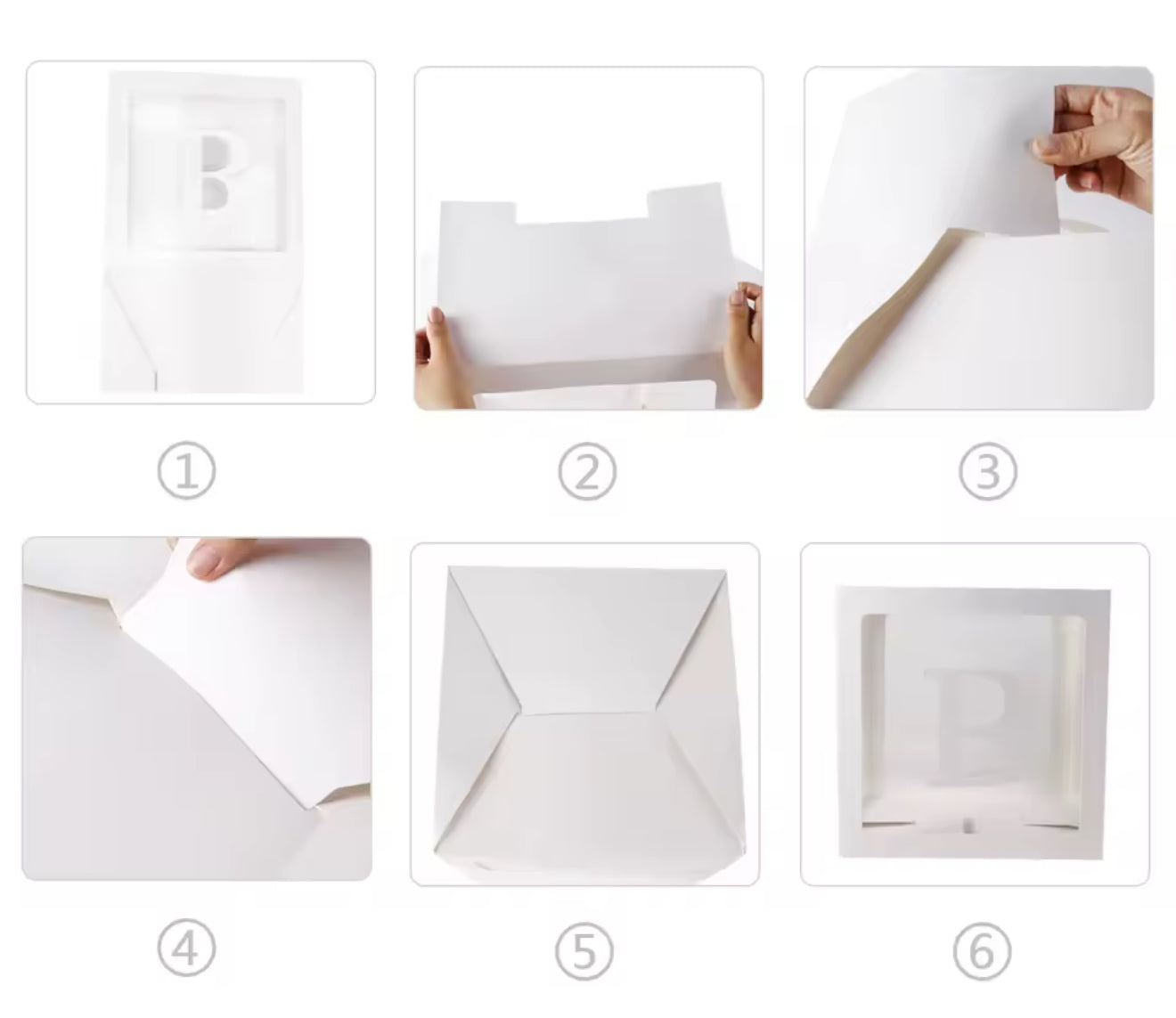 B

①

②

③

④

⑤

B

⑥